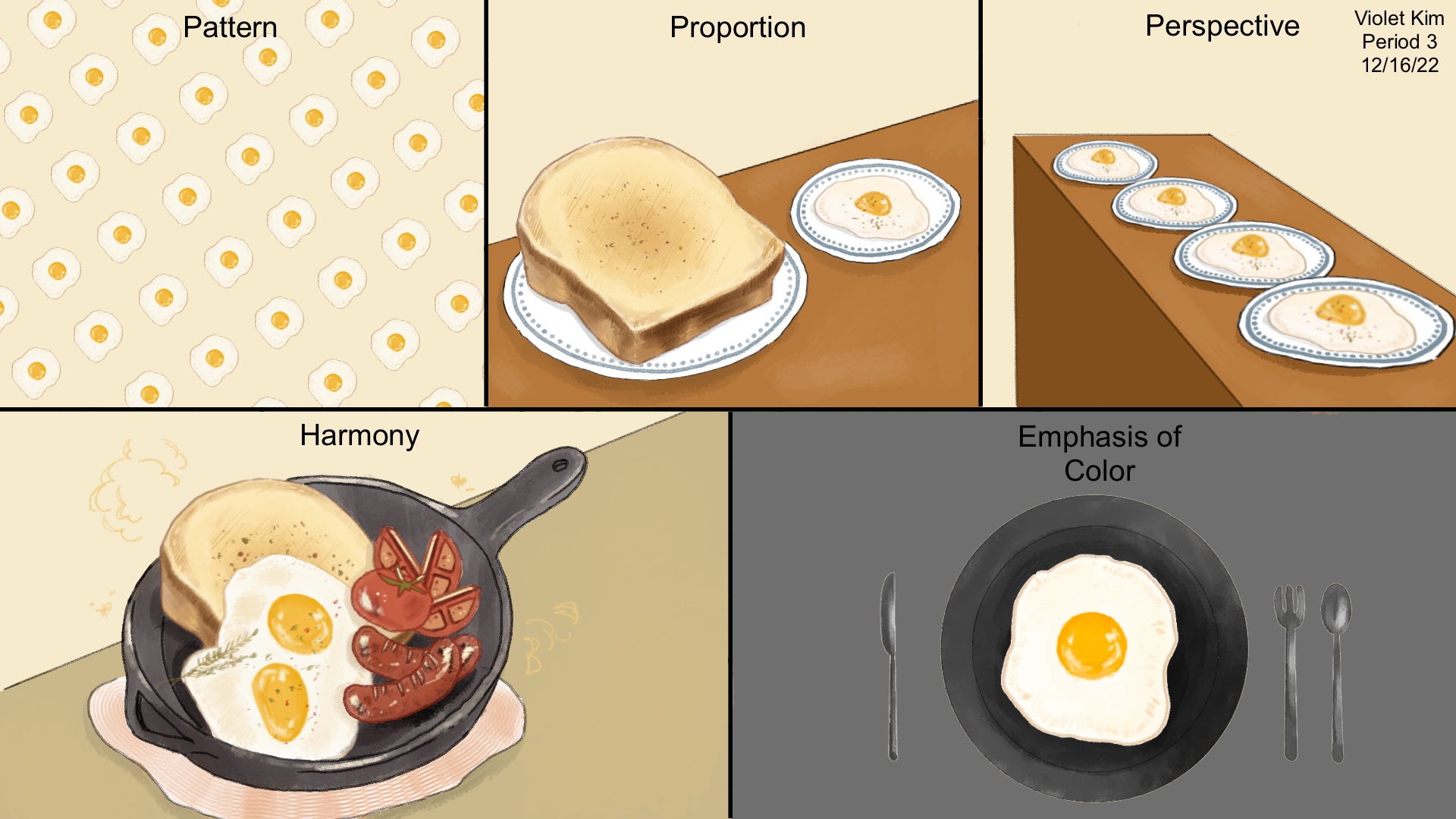 Pattern

Proportion

Perspective

Violet Kim
Period 3
12/16/22

Harmony

Emphasis of Color